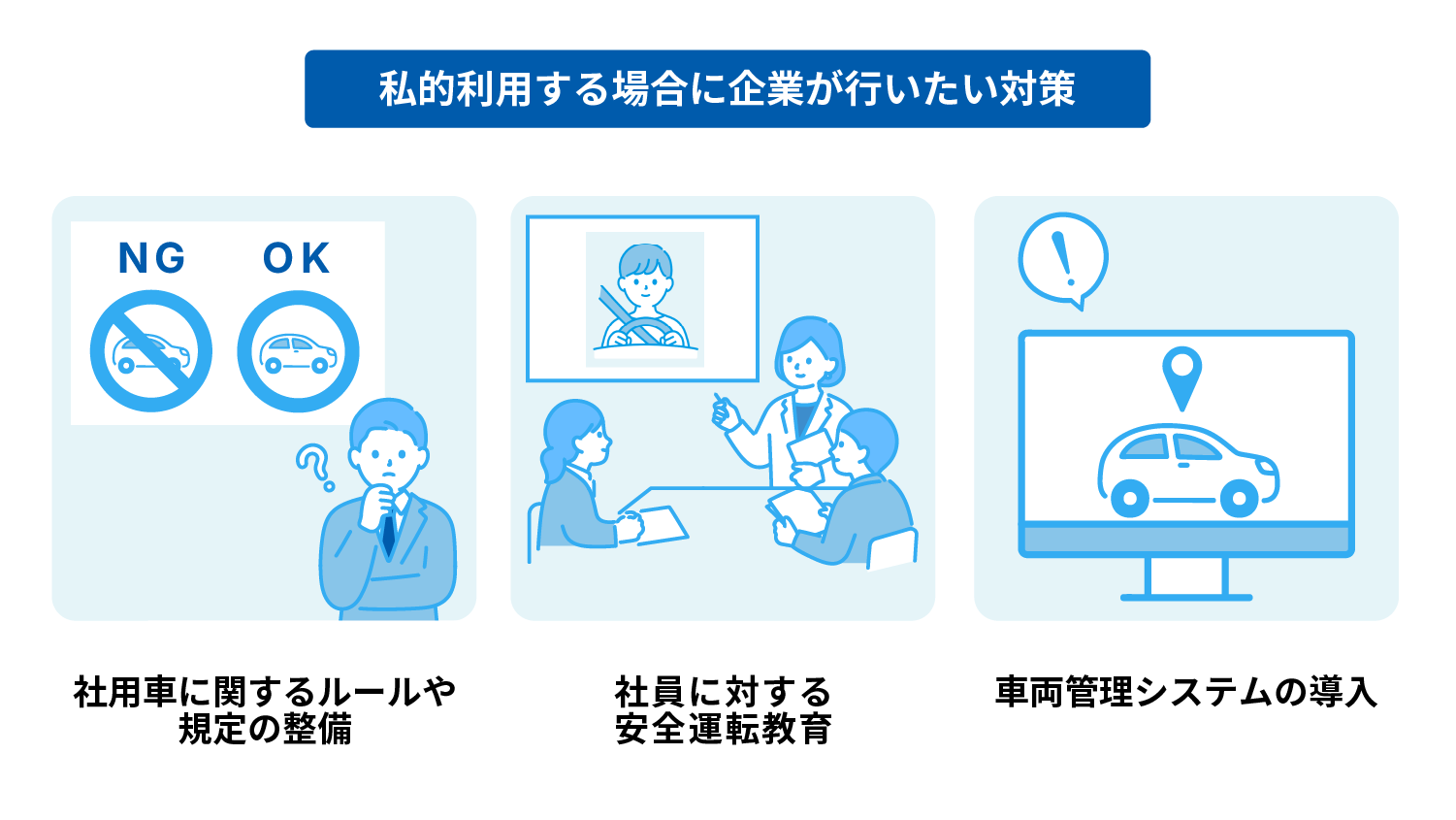 私的利用する場合に企業が行いたい対策

NG OK

?

!

社用車に関するルールや規定の整備

社員に対する安全運転教育

車両管理システムの導入